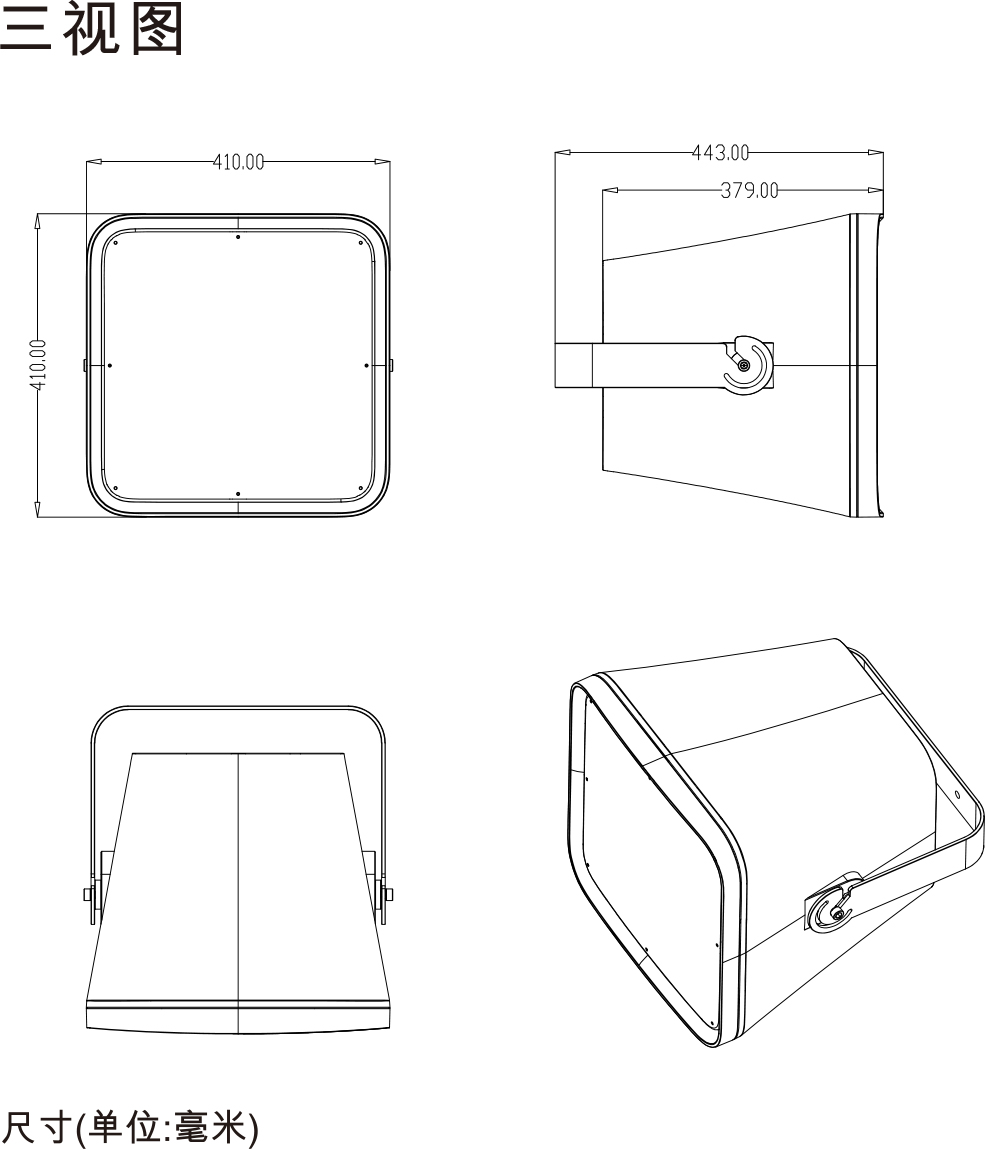 三视图

410.00

410.00

443.00

379.00

尺寸(单位:毫米)